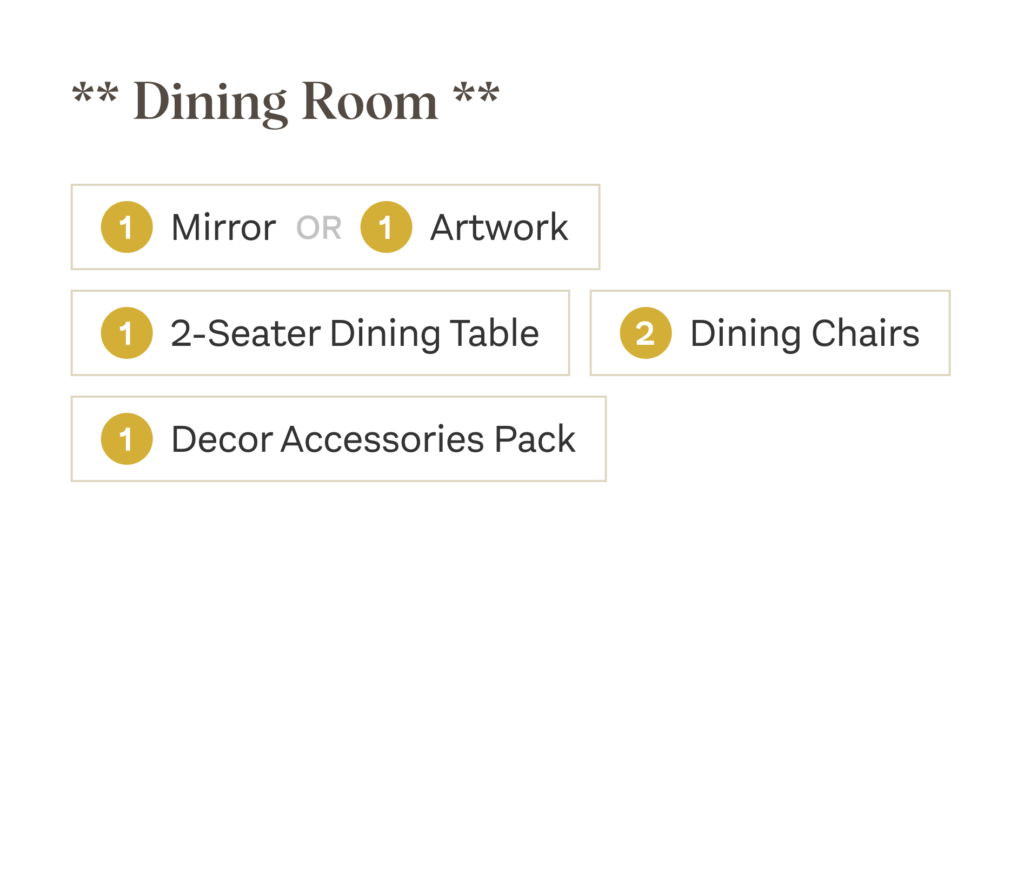 ** Dining Room **

1 Mirror OR 1 Artwork

1 2-Seater Dining Table

2 Dining Chairs

1 Decor Accessories Pack